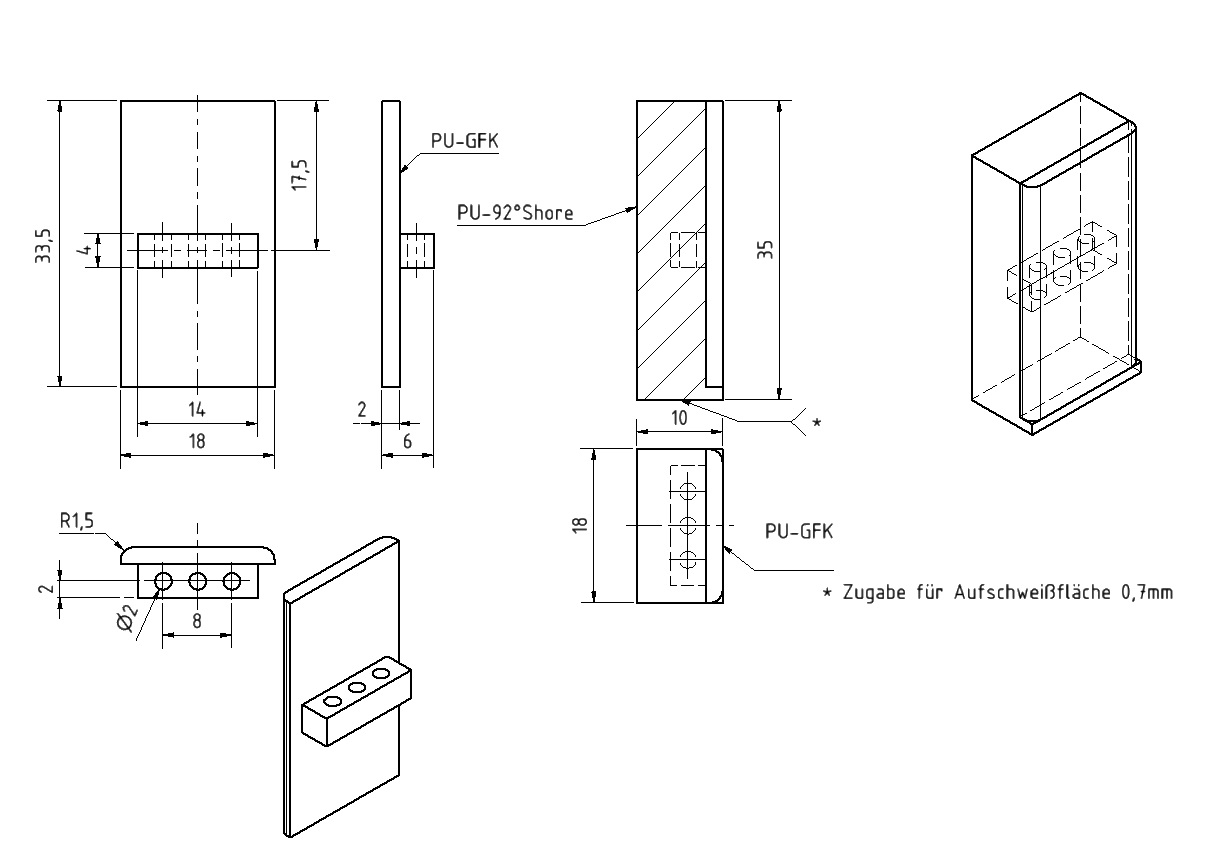 33,5
4
17,5
14
18
PU-GFK
2
6
PU-92°Shore
35
10
*
R1,5
2
Ø2
8
18
PU-GFK
* Zugabe für Aufschweißfläche 0,7mm