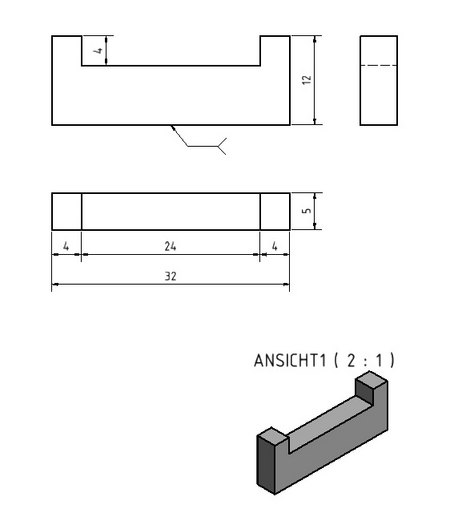 4

12

5

4

24

4

32

ANSICHT1 ( 2 : 1 )